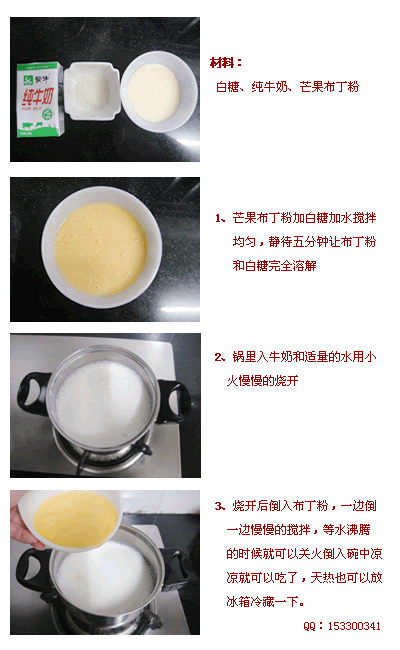 蒙牛
纯牛奶
PURE MILK

材料：
白糖、纯牛奶、芒果布丁粉

1、芒果布丁粉加白糖加水搅拌均匀，静待五分钟让布丁粉和白糖完全溶解

2、锅里入牛奶和适量的水用小火慢慢的烧开

3、烧开后倒入布丁粉，一边倒一边慢慢的搅拌，等水沸腾的时候就可以关火倒入碗中凉凉就可以吃了，天热也可以放冰箱冷藏一下。

QQ：153300341